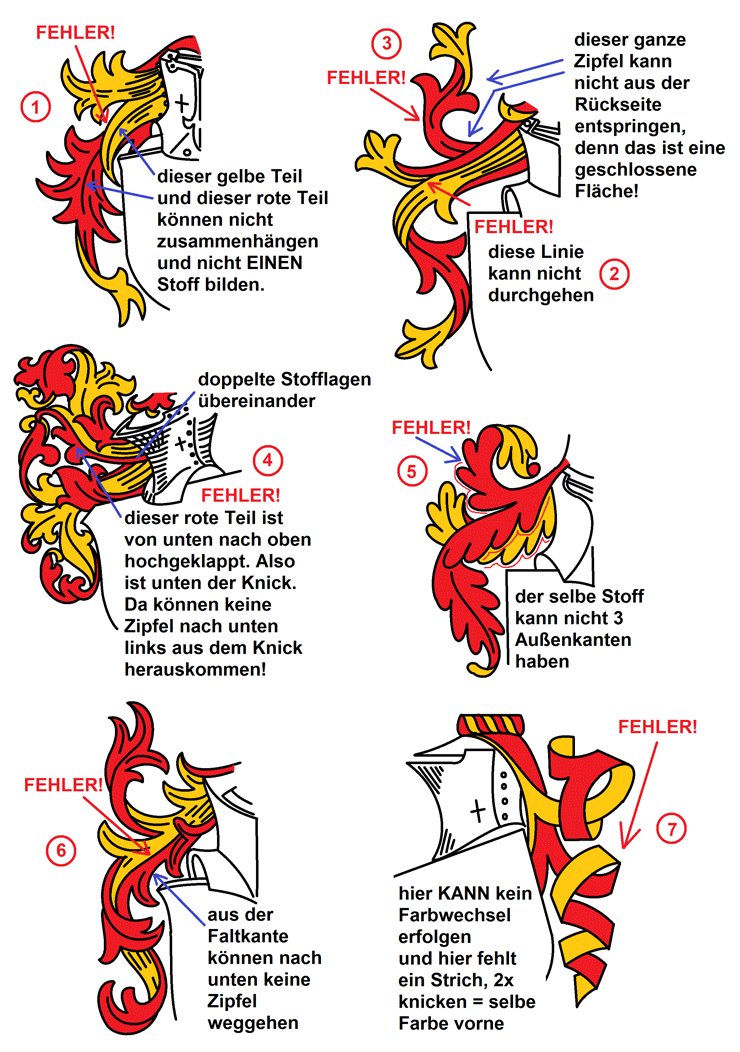 FEHLER!

1

dieser gelbe Teil und dieser rote Teil können nicht zusammenhängen und nicht EINEN Stoff bilden.

3

FEHLER!

dieser ganze Zipfel kann nicht aus der Rückseite entspringen, denn das ist eine geschlossene Fläche!

FEHLER!

diese Linie kann nicht durchgehen

2

doppelte Stofflagen übereinander

4

FEHLER!

dieser rote Teil ist von unten nach oben hochgeklappt. Also ist unten der Knick. Da können keine Zipfel nach unten links aus dem Knick herauskommen!

FEHLER!

5

der selbe Stoff kann nicht 3 Außenkanten haben

FEHLER!

6

aus der Faltkante können nach unten keine Zipfel weggehen

FEHLER!

7

hier KANN kein Farbwechsel erfolgen und hier fehlt ein Strich, 2x knicken = selbe Farbe vorne